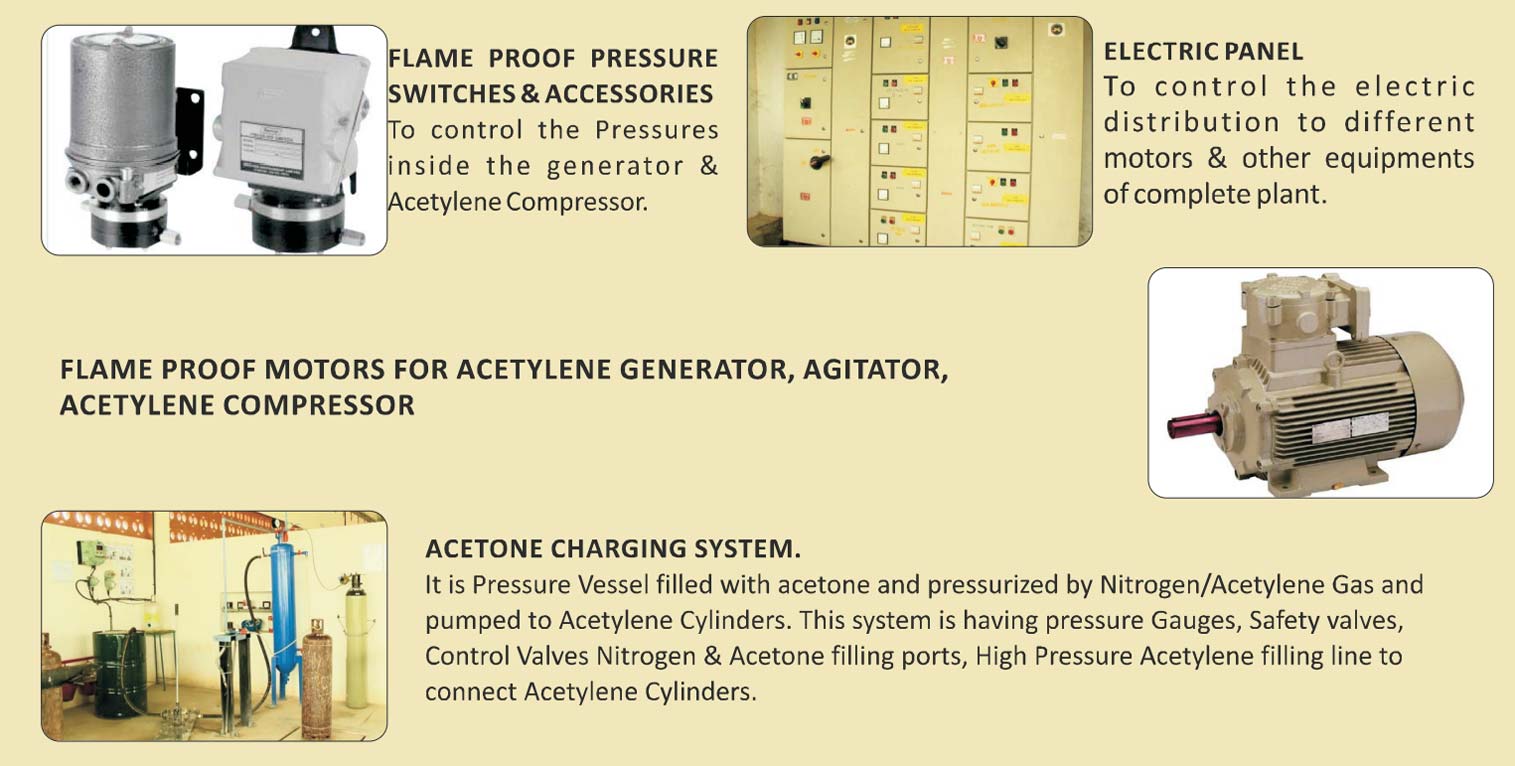 FLAME PROOF PRESSURE SWITCHES & ACCESSORIES
To control the Pressures inside the generator & Acetylene Compressor.

ELECTRIC PANEL
To control the electric distribution to different motors & other equipments of complete plant.

FLAME PROOF MOTORS FOR ACETYLENE GENERATOR, AGITATOR, ACETYLENE COMPRESSOR

ACETONE CHARGING SYSTEM.
It is Pressure Vessel filled with acetone and pressurized by Nitrogen/Acetylene Gas and pumped to Acetylene Cylinders. This system is having pressure Gauges, Safety valves, Control Valves Nitrogen & Acetone filling ports, High Pressure Acetylene filling line to connect Acetylene Cylinders.